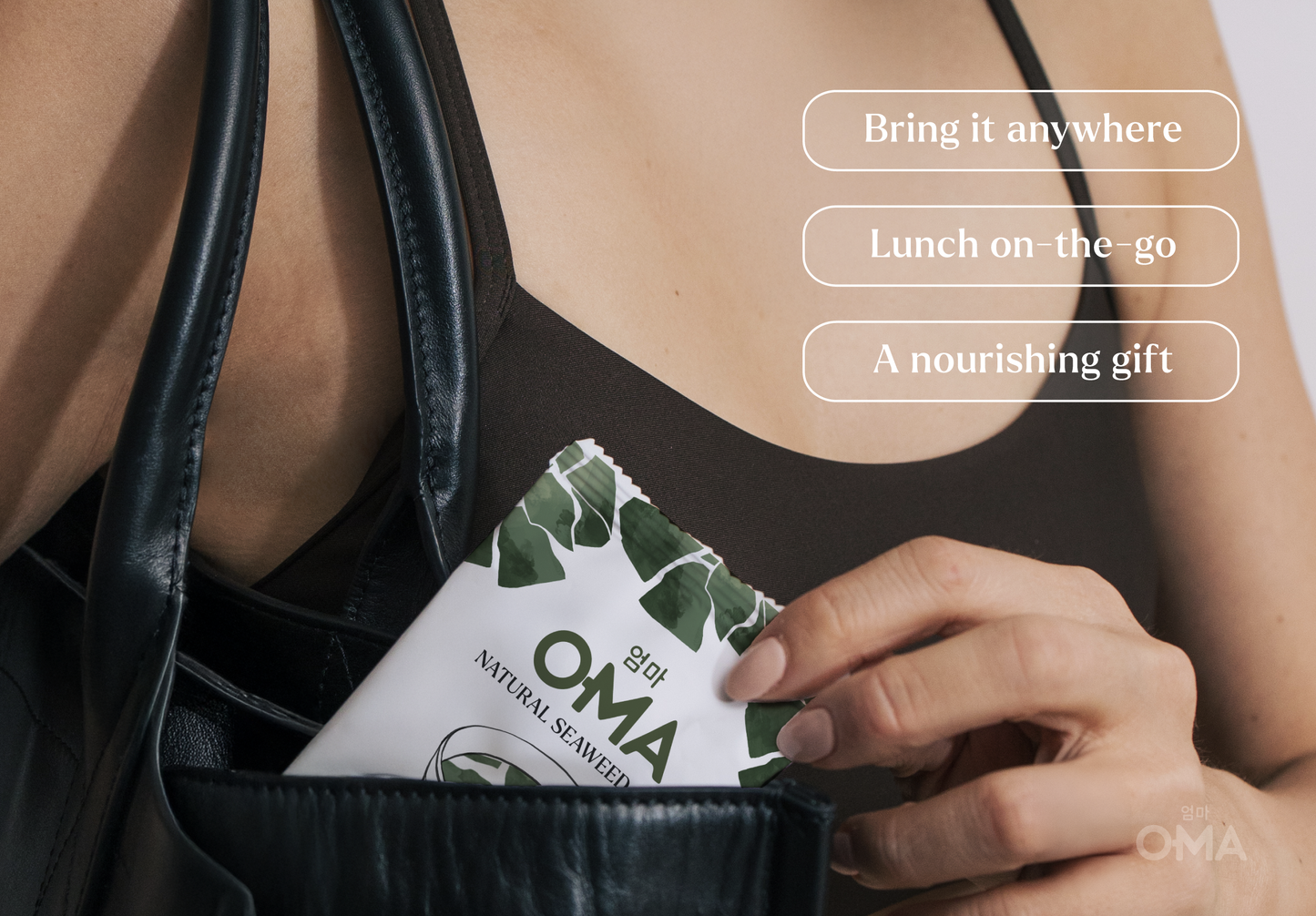 Bring it anywhere

Lunch on-the-go

A nourishing gift

엄마
OMA
NATURAL SEAWEED

엄마
OMA